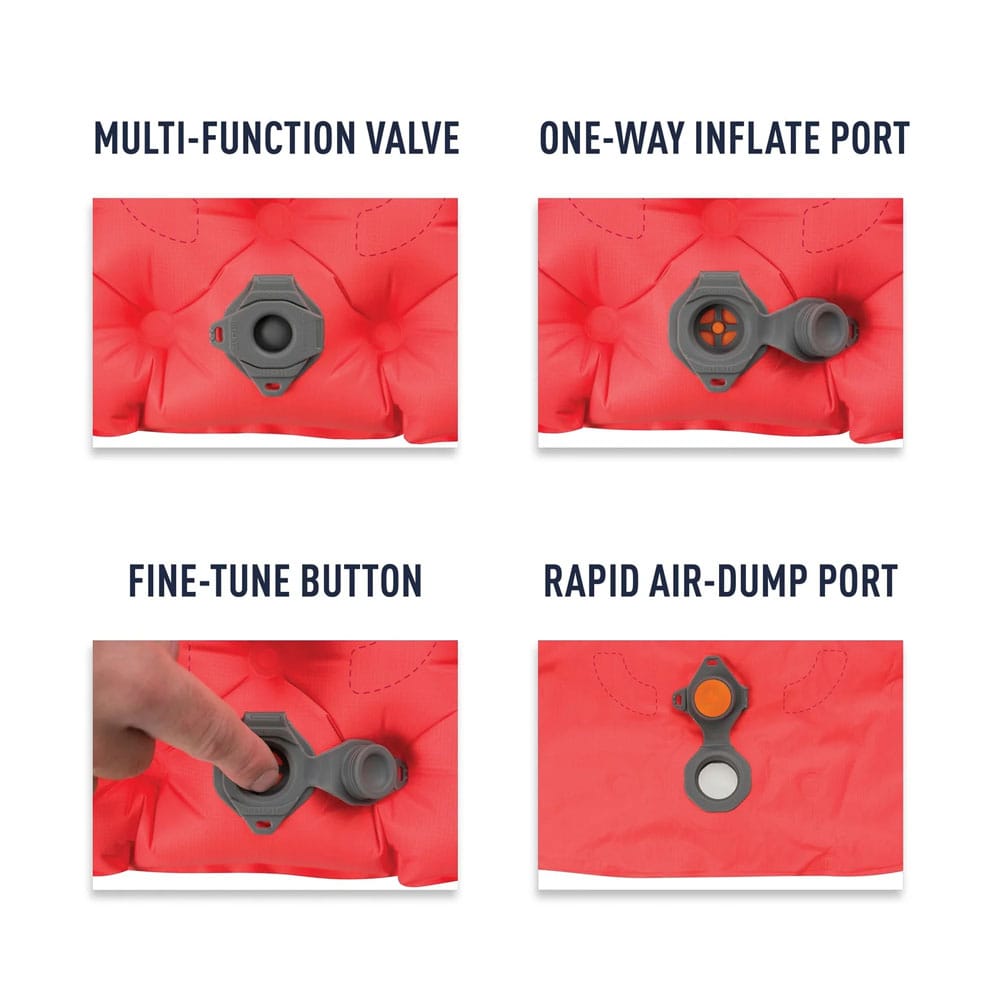 MULTI-FUNCTION VALVE

ONE-WAY INFLATE PORT

FINE-TUNE BUTTON

RAPID AIR-DUMP PORT